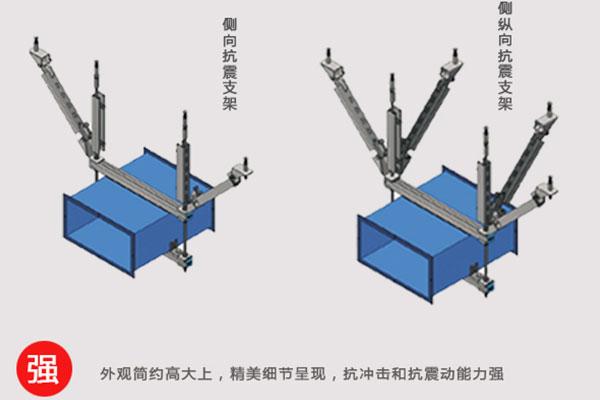 侧向抗震支架

侧纵向抗震支架

强

外观简约高大上，精美细节呈现，抗冲击和抗震动能力强