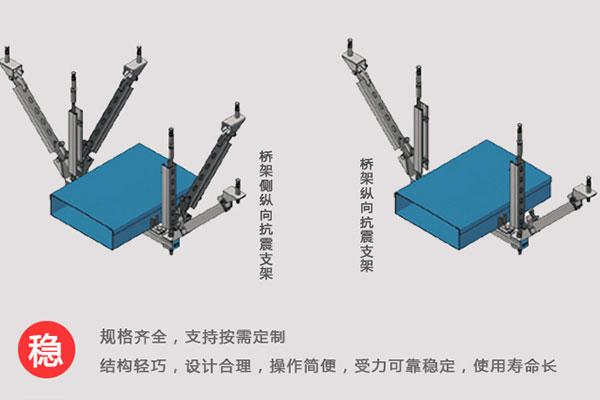 桥架侧纵向抗震支架

桥架纵向抗震支架

稳

规格齐全，支持按需定制

结构轻巧，设计合理，操作简便，受力可靠稳定，使用寿命长